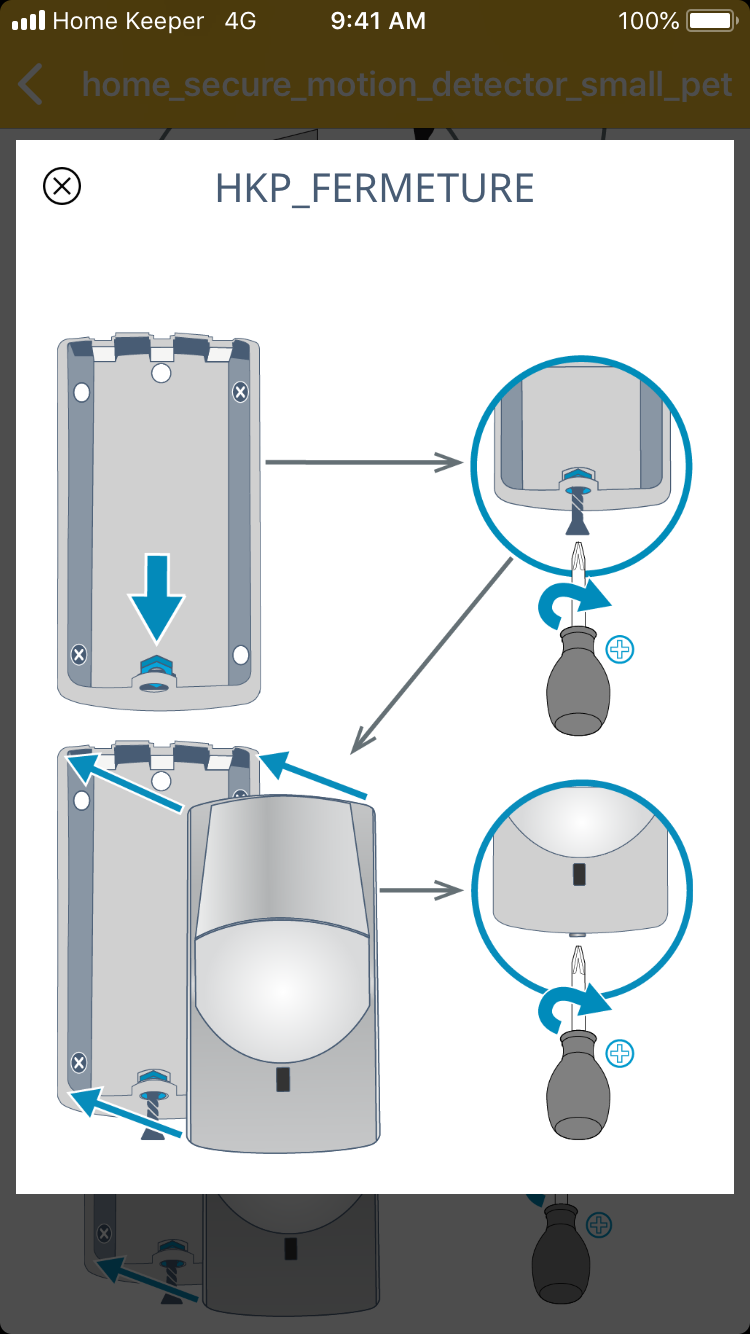 Home Keeper 4G 9:41 AM 100%

home_secure_motion_detector_small_pet

HKP_FERMETURE